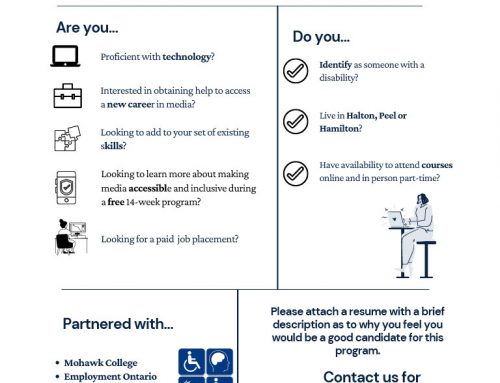 Are you...

Proficient with technology?

Interested in obtaining help to access a new career in media?

Looking to add to your set of existing skills?

Looking to learn more about making media accessible and inclusive during a free 14-week program?

Looking for a paid job placement?

Do you...

Identify as someone with a disability?

Live in Halton, Peel or Hamilton?

Have availability to attend courses online and in person part-time?

Partnered with...

• Mohawk College
• Employment Ontario

Please attach a resume with a brief description as to why you feel you would be a good candidate for this program.

Contact us for